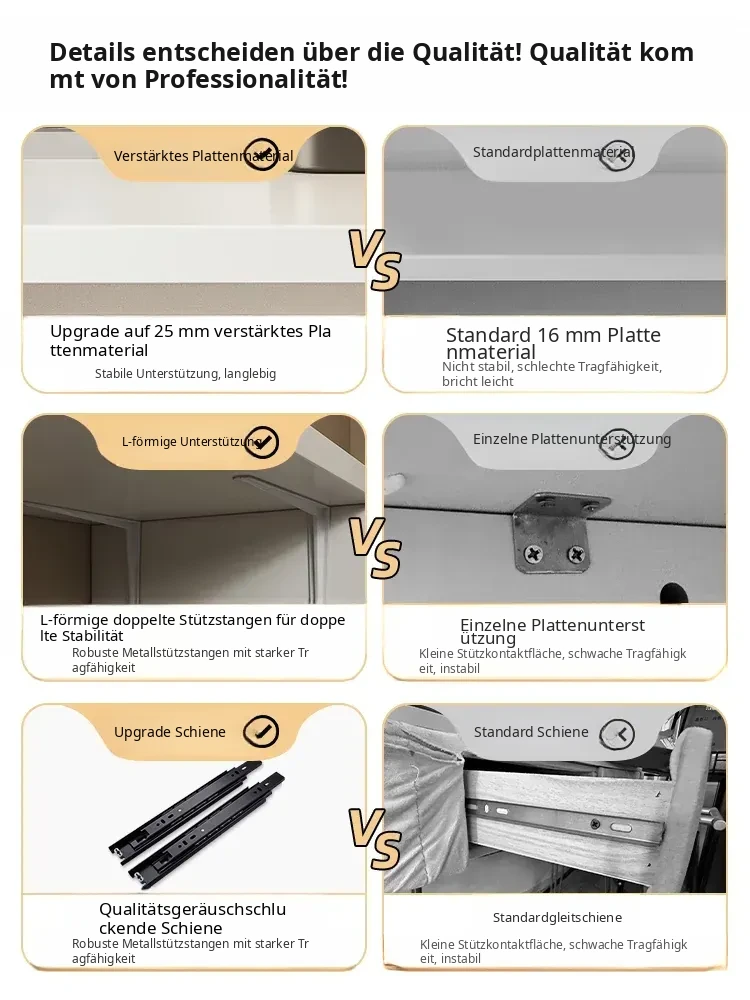 Details entscheiden über die Qualität! Qualität kommt von Professionalität!

Verstärktes Plattenmaterial

VS

Standardplattenmaterial

Upgrade auf 25 mm verstärktes Plattenmaterial

Stabile Unterstützung, langlebig

Standard 16 mm Plattenmaterial

Nicht stabil, schlechte Tragfähigkeit, bricht leicht

L-förmige Unterstützung

VS

Einzelne Plattenunterstützung

L-förmige doppelte Stützstangen für doppelte Stabilität

Robuste Metallstützstangen mit starker Tragfähigkeit

Einzelne Plattenunterstützung

Kleine Stützkontaktfläche, schwache Tragfähigkeit, instabil

Upgrade Schiene

VS

Standard Schiene

Qualitätsgeräuschschluckende Schiene

Robuste Metallstützstangen mit starker Tragfähigkeit

Standardgleitschiene

Kleine Stützkontaktfläche, schwache Tragfähigkeit, instabil